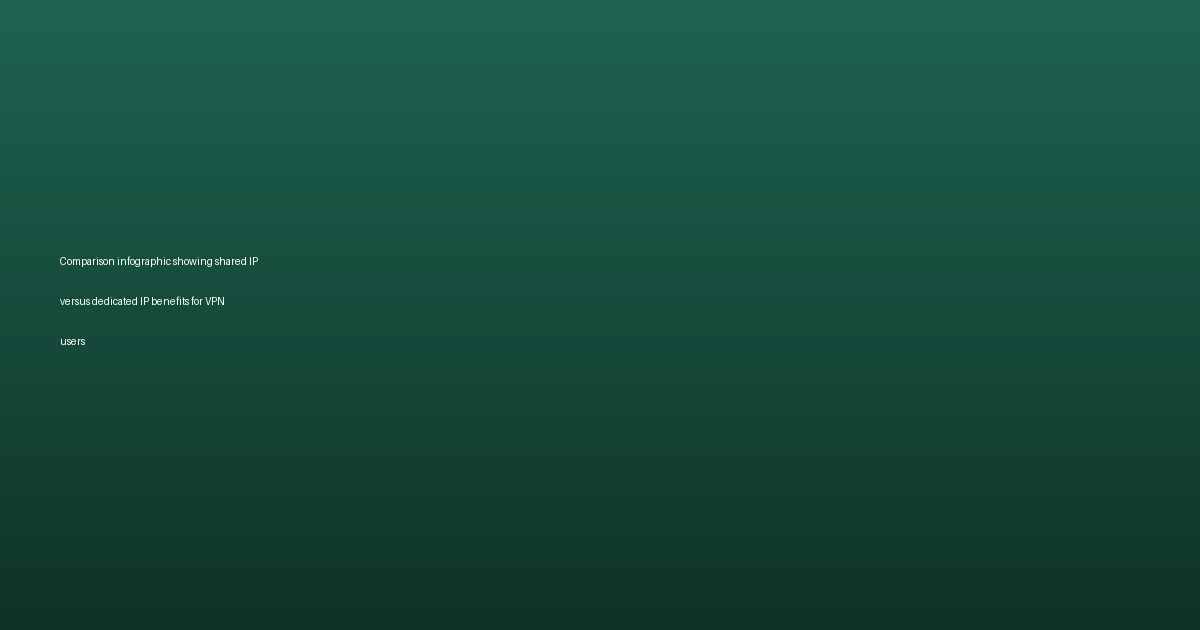 Comparison infographic showing shared IP versus dedicated IP benefits for VPN users